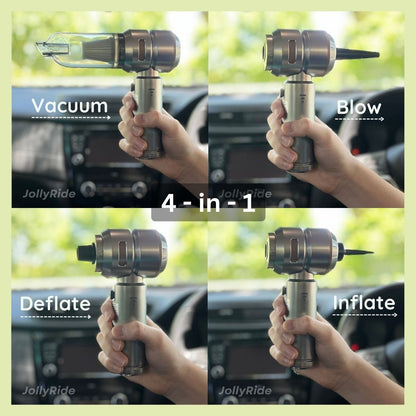 Vacuum

Blow

JollyRide

JollyRide

4 - in - 1

Deflate

Inflate

JollyRide

JollyRide